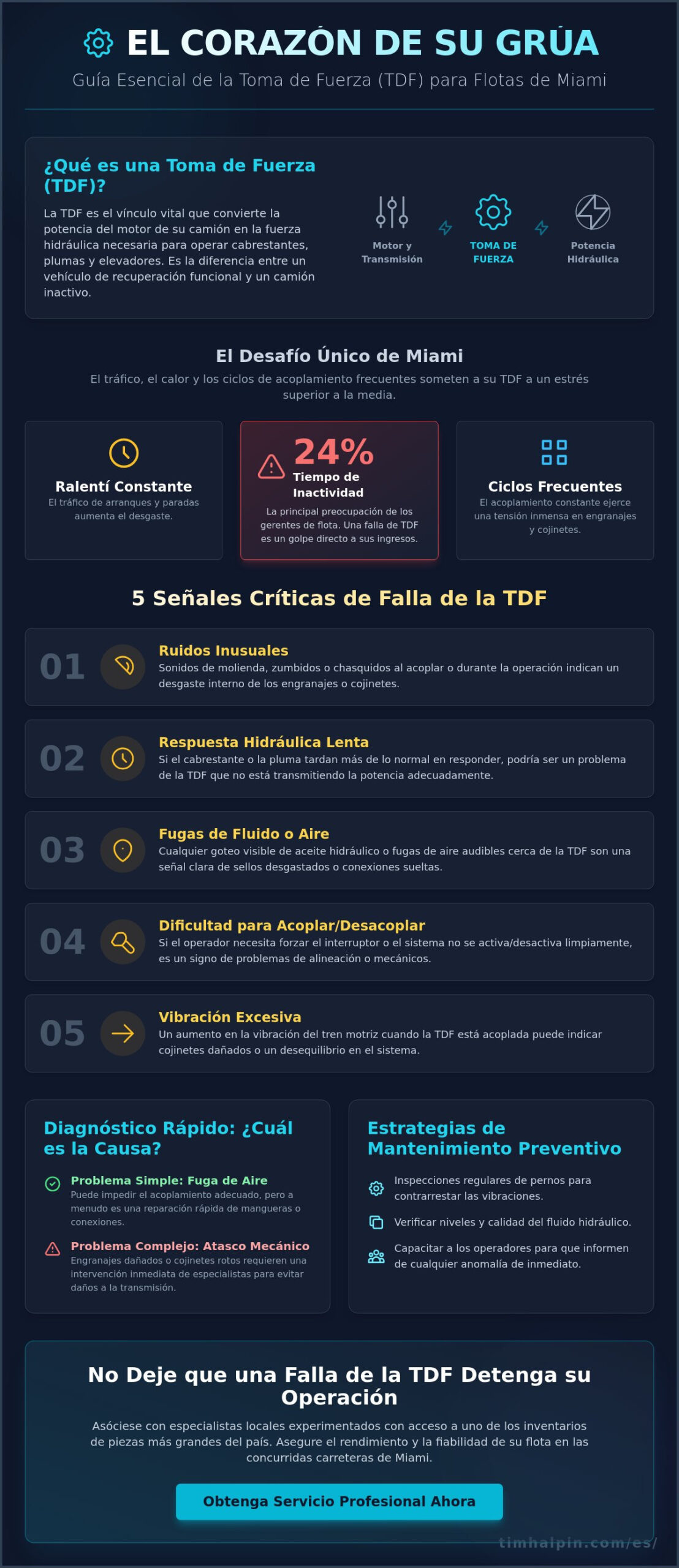 EL CORAZÓN DE SU GRÚA

Guía Esencial de la Toma de Fuerza (TDF) para Flotas de Miami

¿Qué es una Toma de Fuerza (TDF)?

La TDF es el vínculo vital que convierte la potencia del motor de su camión en la fuerza hidráulica necesaria para operar cabrestantes, plumas y elevadores. Es la diferencia entre un vehículo de recuperación funcional y un camión inactivo.

Motor y Transmisión

TOMA DE FUERZA

Potencia Hidráulica

El Desafío Único de Miami

El tráfico, el calor y los ciclos de acoplamiento frecuentes someten a su TDF a un estrés superior a la media.

Ralentí Constante

El tráfico de arranques y paradas aumenta el desgaste.

24%

Tiempo de Inactividad

La principal preocupación de los gerentes de flota. Una falla de TDF es un golpe directo a sus ingresos.

Ciclos Frecuentes

El acoplamiento constante ejerce una tensión inmensa en engranajes y cojinetes.

5 Señales Críticas de Falla de la TDF

01

Ruidos Inusuales

Sonidos de molienda, zumbidos o chasquidos al acoplar o durante la operación indican un desgaste interno de los engranajes o cojinetes.

02

Respuesta Hidráulica Lenta

Si el cabrestante o la pluma tardan más de lo normal en responder, podría ser un problema de la TDF que no está transmitiendo la potencia adecuadamente.

03

Fugas de Fluido o Aire

Cualquier goteo visible de aceite hidráulico o fugas de aire audibles cerca de la TDF son una señal clara de sellos desgastados o conexiones sueltas.

04

Dificultad para Acoplar/Desacoplar

Si el operador necesita forzar el interruptor o el sistema no se activa/desactiva limpiamente, es un signo de problemas de alineación o mecánicos.

05

Vibración Excesiva

Un aumento en la vibración del tren motriz cuando la TDF está acoplada puede indicar cojinetes dañados o un desequilibrio en el sistema.

Diagnóstico Rápido: ¿Cuál es la Causa?

Problema Simple: Fuga de Aire

Puede impedir el acoplamiento adecuado, pero a menudo es una reparación rápida de mangueras o conexiones.

Problema Complejo: Atasco Mecánico

Engranajes dañados o cojinetes rotos requieren una intervención inmediata de especialistas para evitar daños a la transmisión.

Estrategias de Mantenimiento Preventivo

Inspecciones regulares de pernos para contrarrestar las vibraciones.

Verificar niveles y calidad del fluido hidráulico.

Capacitar a los operadores para que informen de cualquier anomalía de inmediato.

No Deje que una Falla de la TDF Detenga su Operación

Asóciese con especialistas locales experimentados con acceso a uno de los inventarios de piezas más grandes del país. Asegure el rendimiento y la fiabilidad de su flota en las concurridas carreteras de Miami.

Obtenga Servicio Profesional Ahora

timhalpin.com/es/